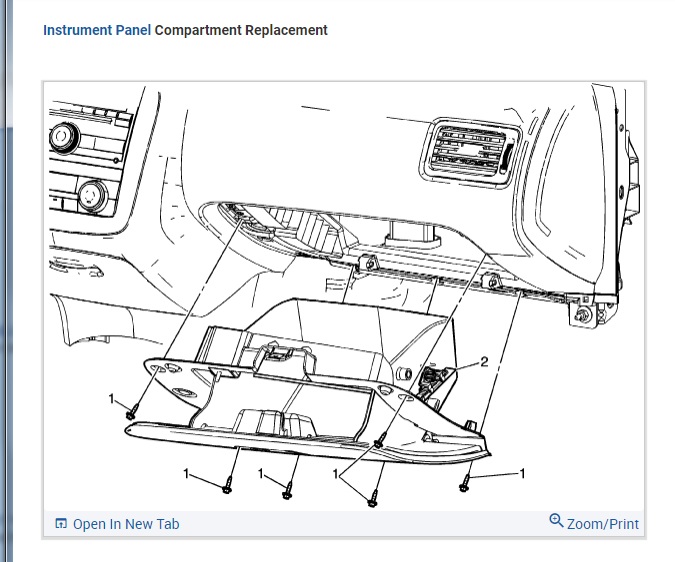 Instrument Panel Compartment Replacement

2

1

1

1

1

1

Open In New Tab

Zoom/Print