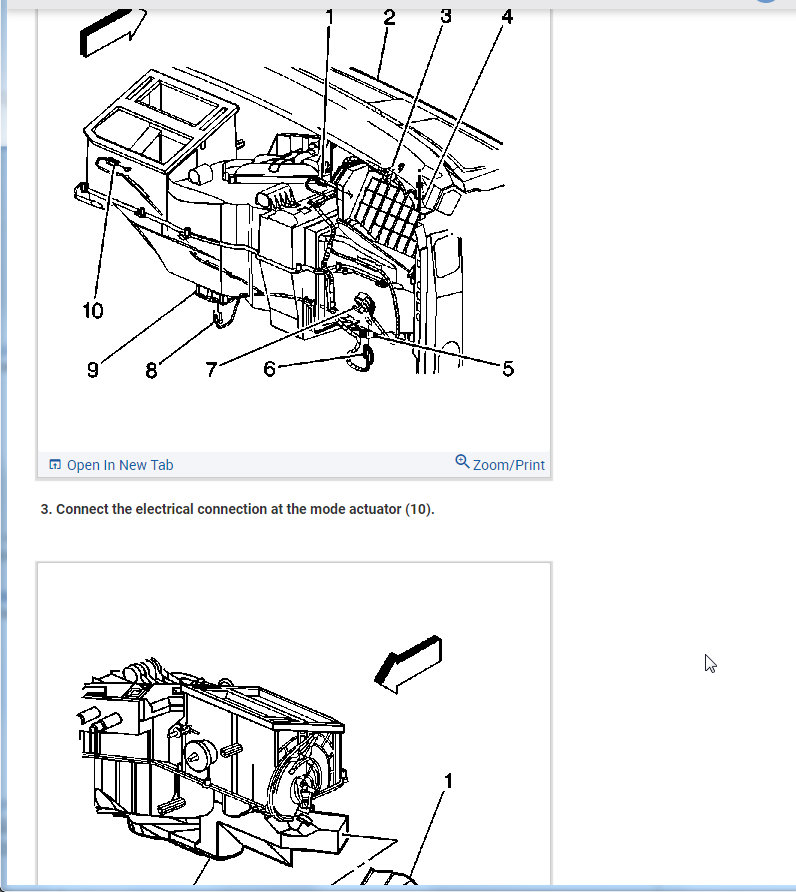 1 2 3 4

10

9 8 7 6 5

Open In New Tab

Zoom/Print

3. Connect the electrical connection at the mode actuator (10).

1