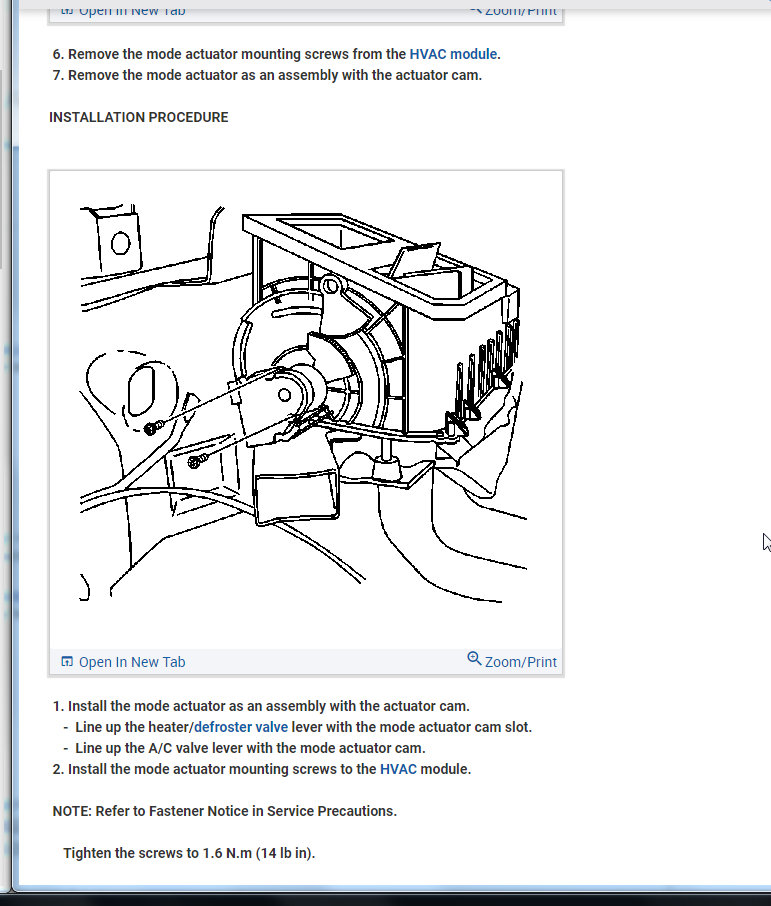 Open In New Tab Zoom/Print

6. Remove the mode actuator mounting screws from the HVAC module.
7. Remove the mode actuator as an assembly with the actuator cam.

INSTALLATION PROCEDURE

Open In New Tab Zoom/Print

1. Install the mode actuator as an assembly with the actuator cam.
- Line up the heater/defroster valve lever with the mode actuator cam slot.
- Line up the A/C valve lever with the mode actuator cam.
2. Install the mode actuator mounting screws to the HVAC module.

NOTE: Refer to Fastener Notice in Service Precautions.

Tighten the screws to 1.6 N.m (14 lb in).