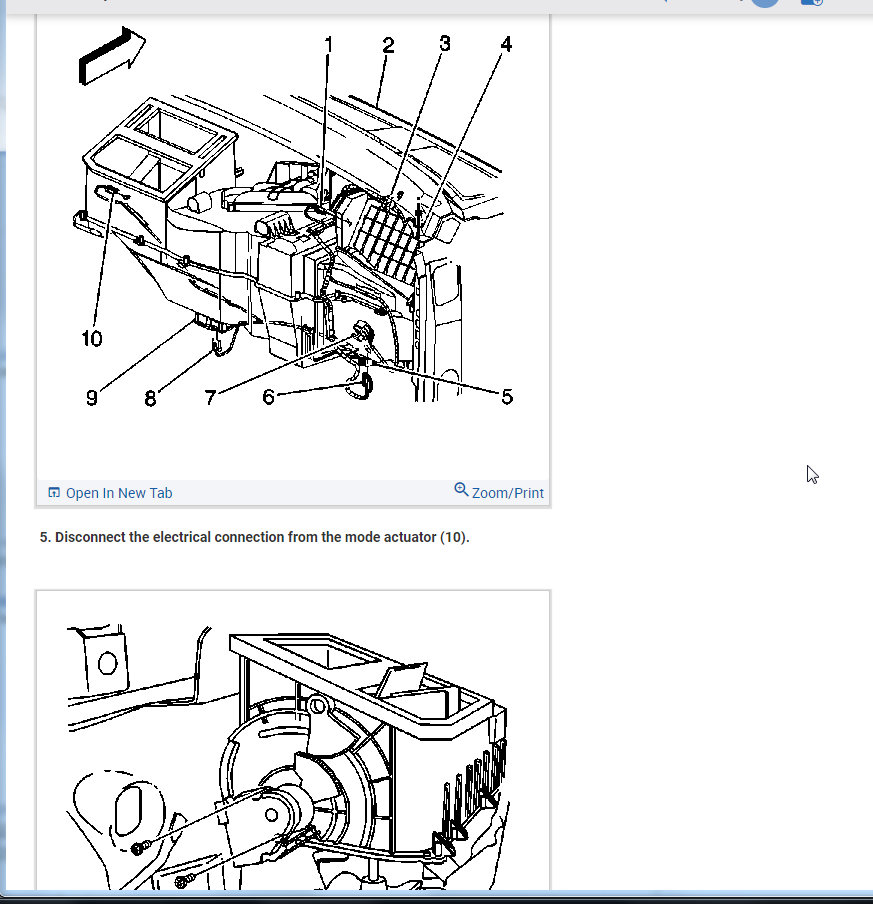 1
2
3
4
10
9
8
7
6
5

Open In New Tab
Zoom/Print

5. Disconnect the electrical connection from the mode actuator (10).