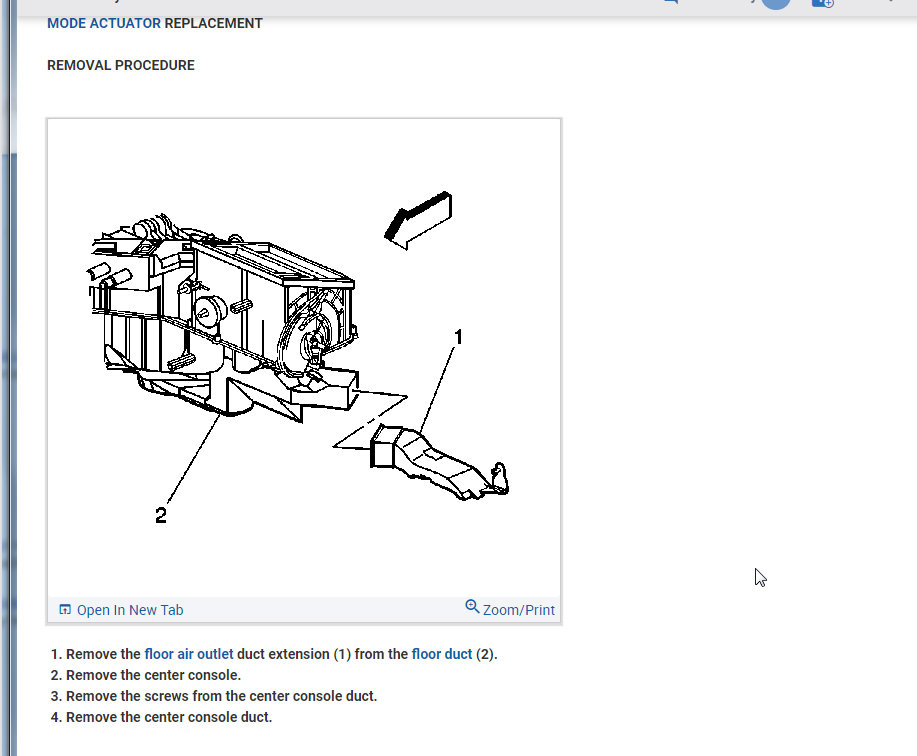 MODE ACTUATOR REPLACEMENT

REMOVAL PROCEDURE

1

2

Open In New Tab

Zoom/Print

1. Remove the floor air outlet duct extension (1) from the floor duct (2).
2. Remove the center console.
3. Remove the screws from the center console duct.
4. Remove the center console duct.