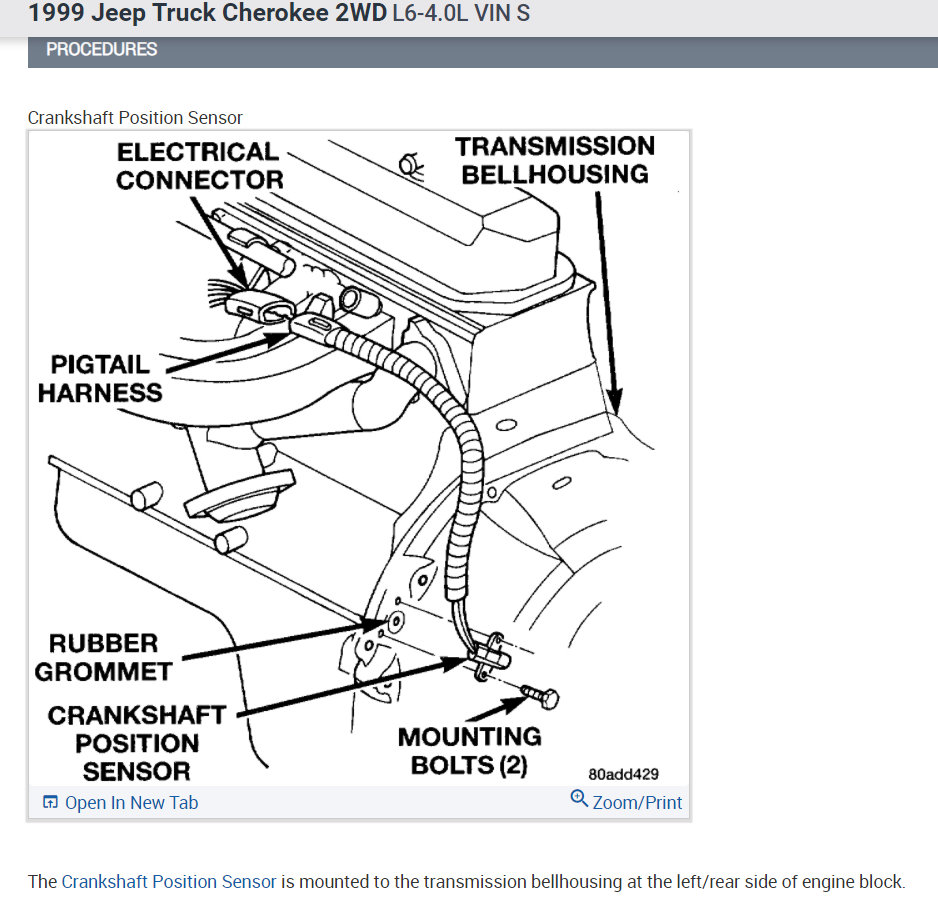 1999 Jeep Truck Cherokee 2WD L6-4.0L VIN S

PROCEDURES

Crankshaft Position Sensor

ELECTRICAL CONNECTOR

TRANSMISSION BELLHOUSING

PIGTAIL HARNESS

RUBBER GROMMET

CRANKSHAFT POSITION SENSOR

MOUNTING BOLTS (2)

80add429

Open In New Tab

Zoom/Print

The Crankshaft Position Sensor is mounted to the transmission bellhousing at the left/rear side of engine block.