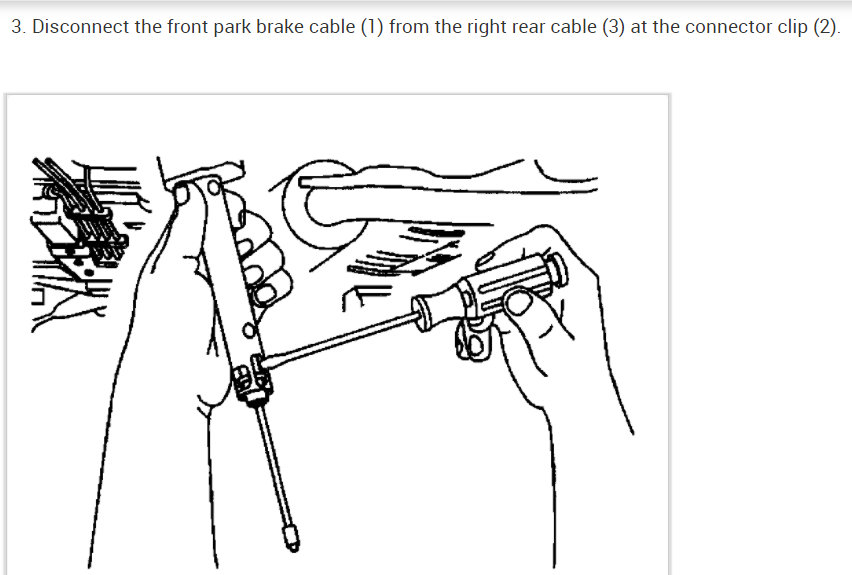 3. Disconnect the front park brake cable (1) from the right rear cable (3) at the connector clip (2).