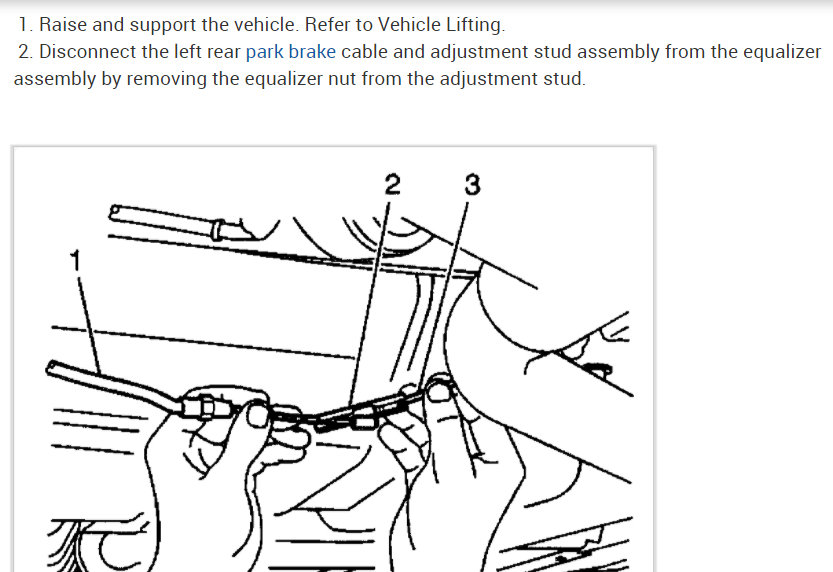 1. Raise and support the vehicle. Refer to Vehicle Lifting.

2. Disconnect the left rear park brake cable and adjustment stud assembly from the equalizer assembly by removing the equalizer nut from the adjustment stud.

2 3

1