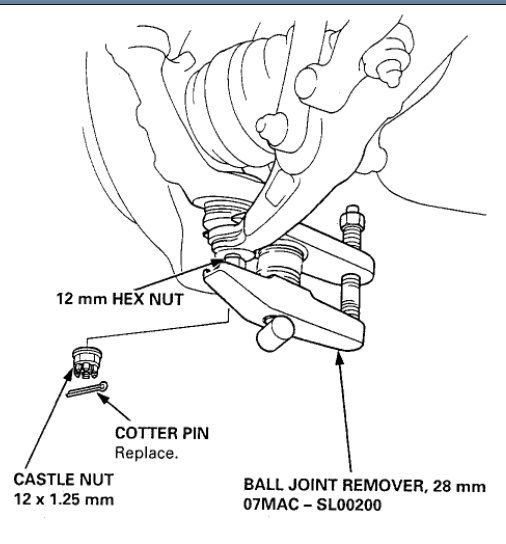 12 mm HEX NUT

COTTER PIN
Replace.

CASTLE NUT
12 x 1.25 mm

BALL JOINT REMOVER, 28 mm
07MAC – SL00200