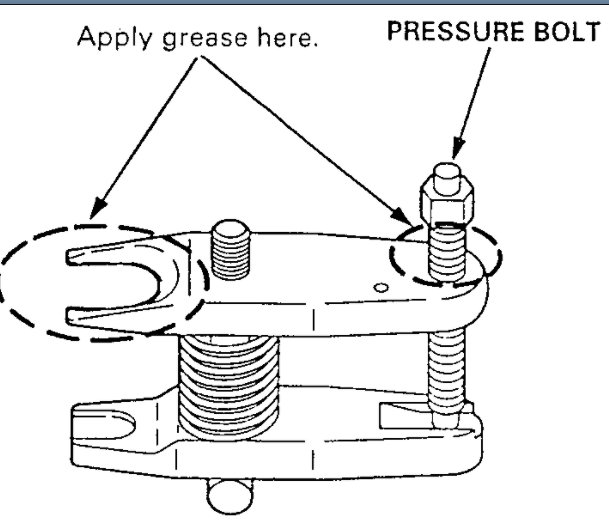 Apply grease here.

PRESSURE BOLT