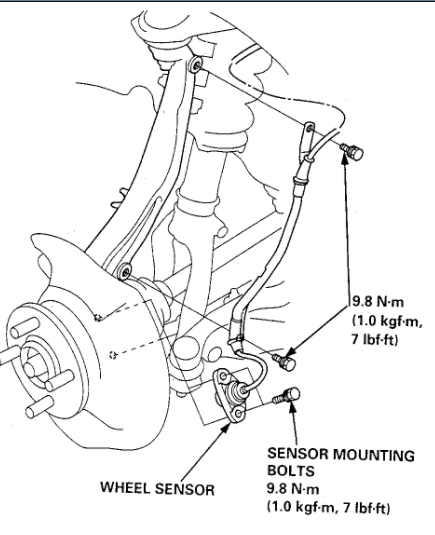 9.8 N·m
(1.0 kgf·m,
7 lbf·ft)

SENSOR MOUNTING BOLTS
9.8 N·m
(1.0 kgf·m, 7 lbf·ft)

WHEEL SENSOR