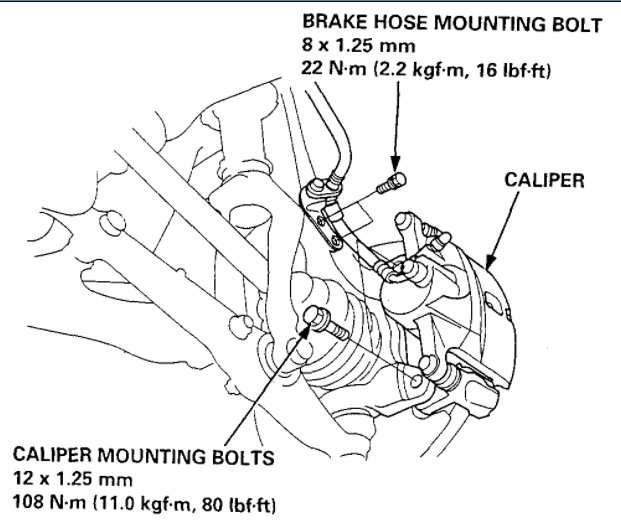 BRAKE HOSE MOUNTING BOLT
8 x 1.25 mm
22 N·m (2.2 kgf·m, 16 lbf·ft)

CALIPER

CALIPER MOUNTING BOLTS
12 x 1.25 mm
108 N·m (11.0 kgf·m, 80 lbf·ft)