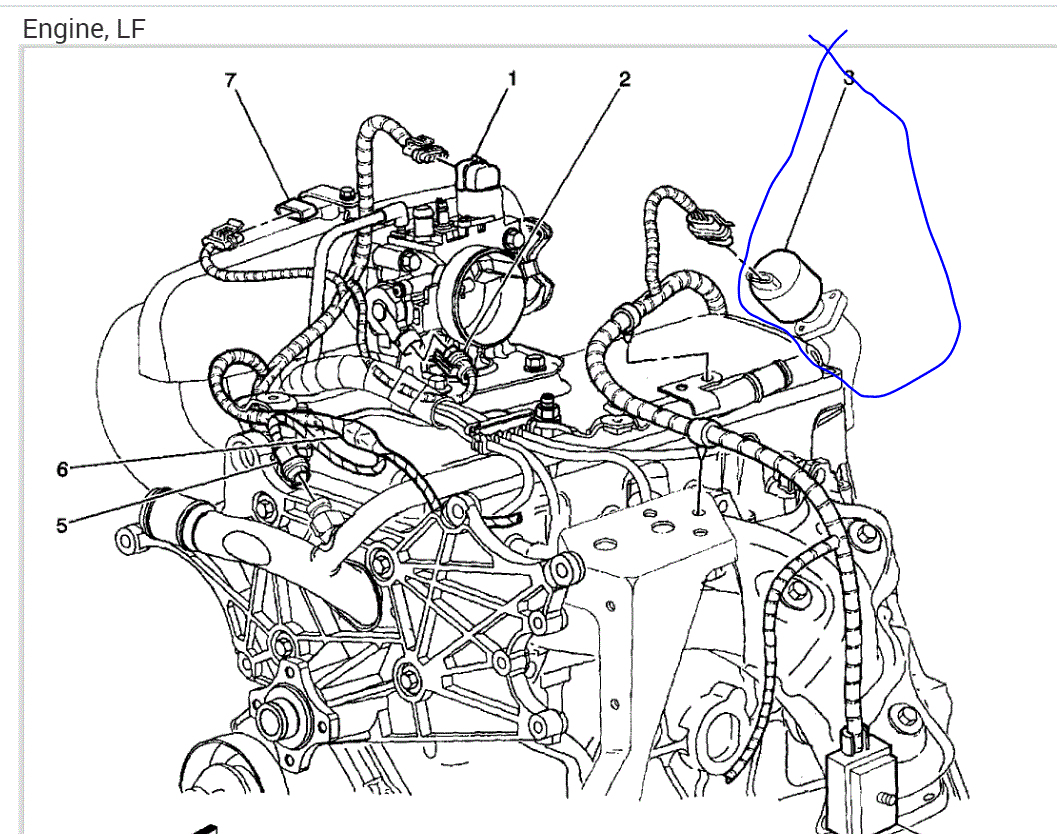 Engine, LF

7
1
2
3
6
5