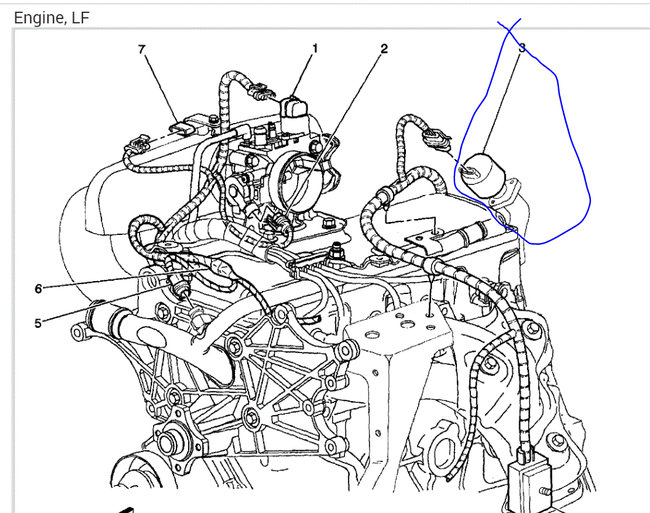 Engine, LF

7
1
2
3
6
5