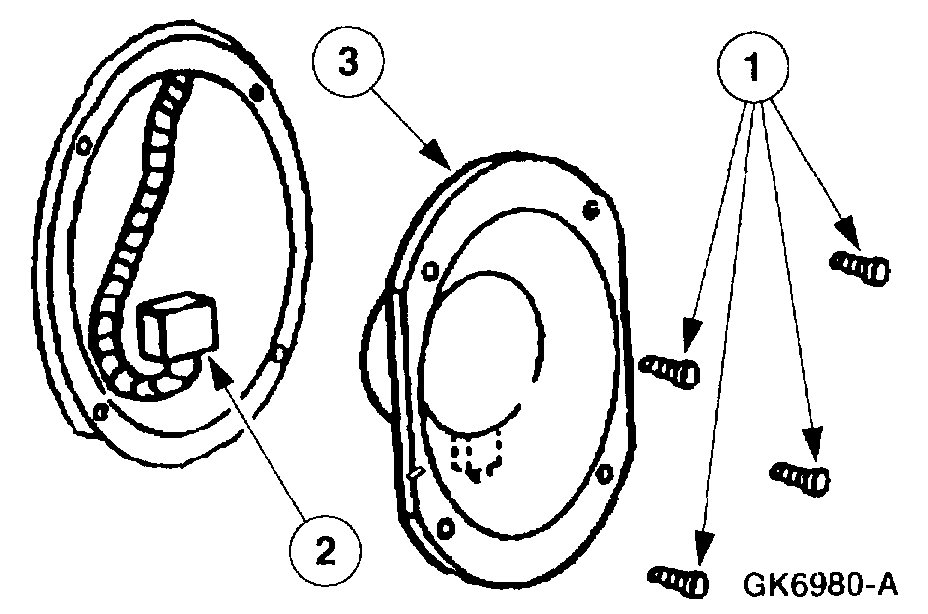 3

1

2

GK6980-A