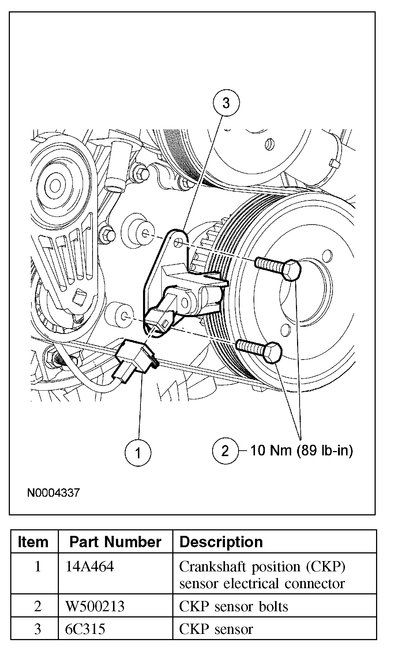 3

1

2 10 Nm (89 lb-in)

N0004337

| Item | Part Number | Description |
|---|---|---|
| 1 | 14A464 | Crankshaft position (CKP) sensor electrical connector |
| 2 | W500213 | CKP sensor bolts |
| 3 | 6C315 | CKP sensor |