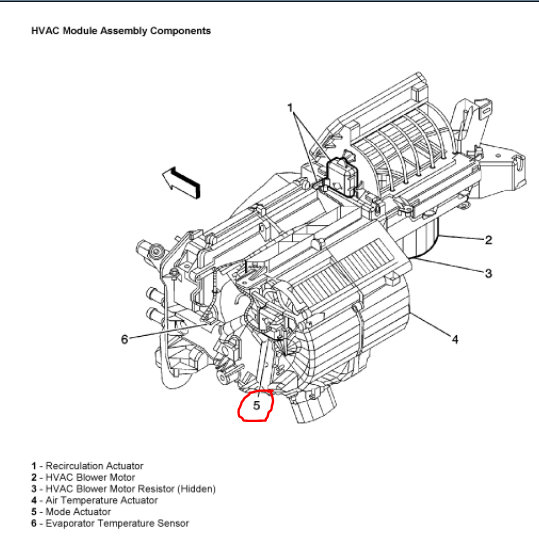 HVAC Module Assembly Components

1

2

3

4

6

5

1 - Recirculation Actuator
2 - HVAC Blower Motor
3 - HVAC Blower Motor Resistor (Hidden)
4 - Air Temperature Actuator
5 - Mode Actuator
6 - Evaporator Temperature Sensor