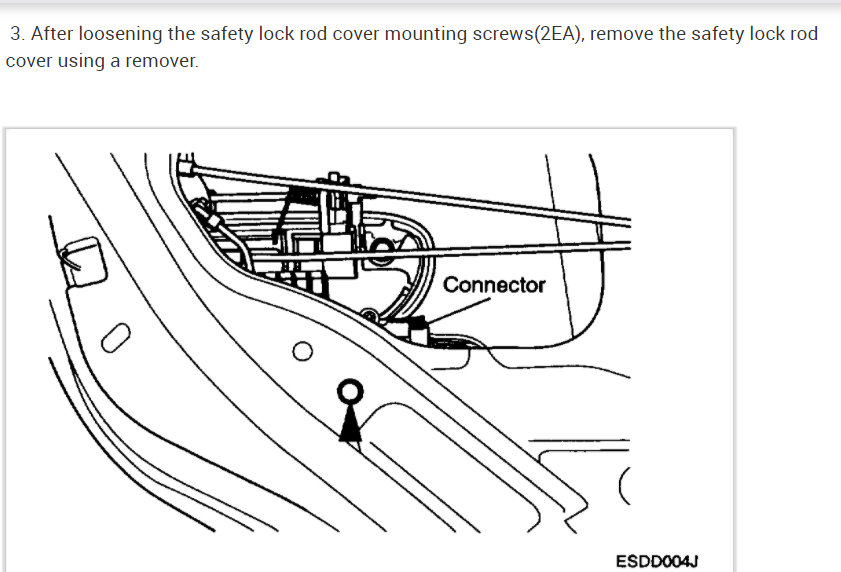 3. After loosening the safety lock rod cover mounting screws(2EA), remove the safety lock rod cover using a remover.

Connector

ESDD004J