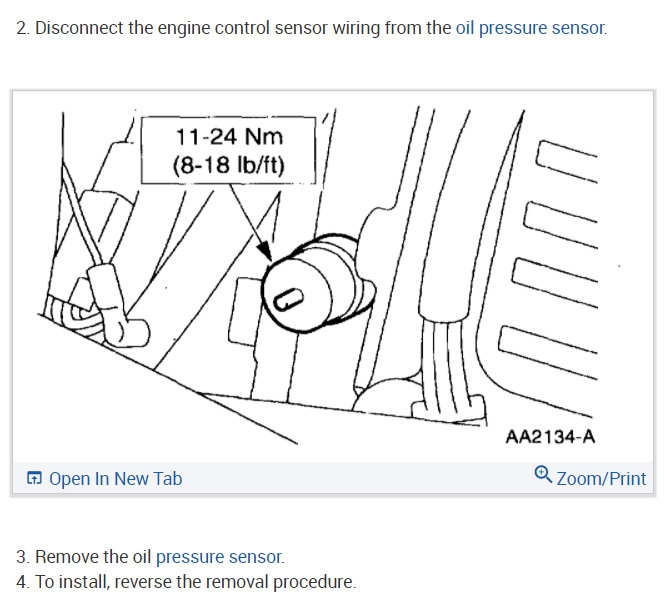 2. Disconnect the engine control sensor wiring from the oil pressure sensor.

11-24 Nm
(8-18 lb/ft)

AA2134-A

Open In New Tab

Zoom/Print

3. Remove the oil pressure sensor.
4. To install, reverse the removal procedure.