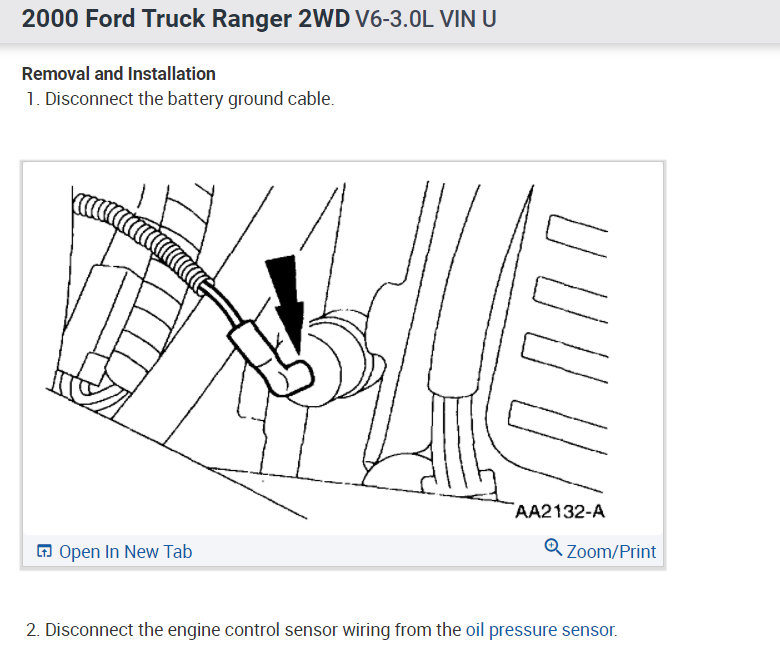 2000 Ford Truck Ranger 2WD V6-3.0L VIN U

Removal and Installation
1. Disconnect the battery ground cable.

AA2132-A

Open In New Tab Zoom/Print

2. Disconnect the engine control sensor wiring from the oil pressure sensor.