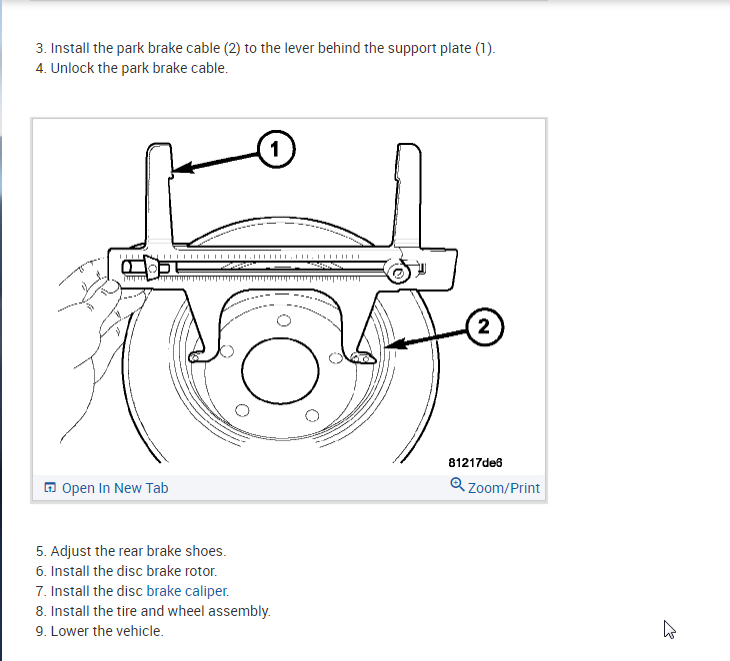 3. Install the park brake cable (2) to the lever behind the support plate (1).
4. Unlock the park brake cable.

1

2

81217de6

Open In New Tab

Zoom/Print

5. Adjust the rear brake shoes.
6. Install the disc brake rotor.
7. Install the disc brake caliper.
8. Install the tire and wheel assembly.
9. Lower the vehicle.