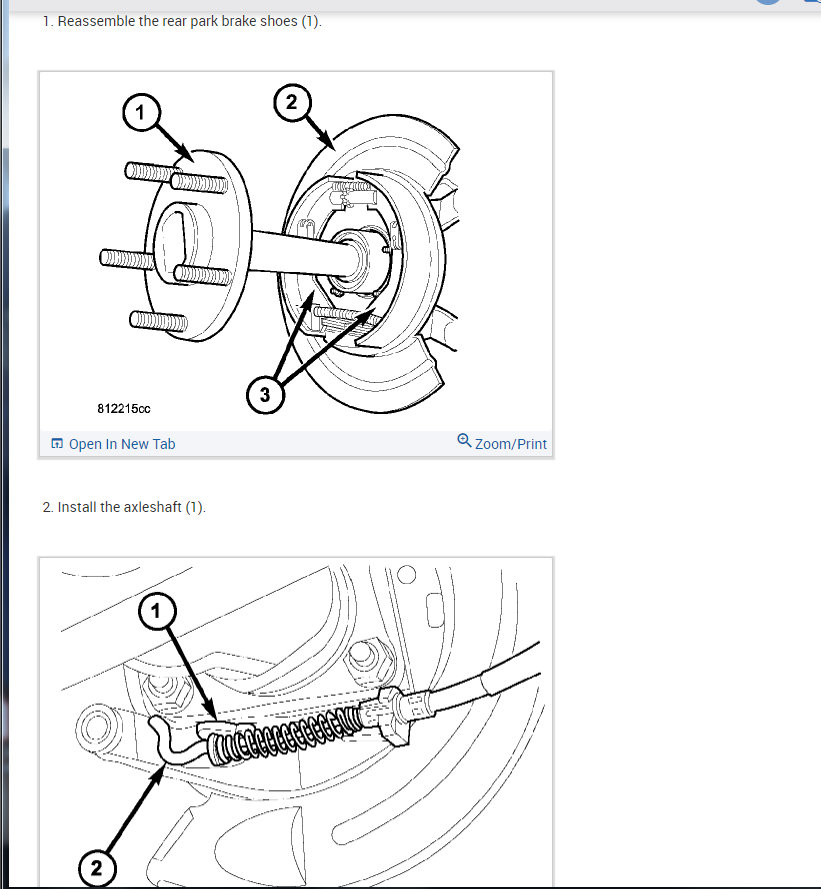 1. Reassemble the rear park brake shoes (1).

1
2
3
812215cc

Open In New Tab
Zoom/Print

2. Install the axleshaft (1).

1
2