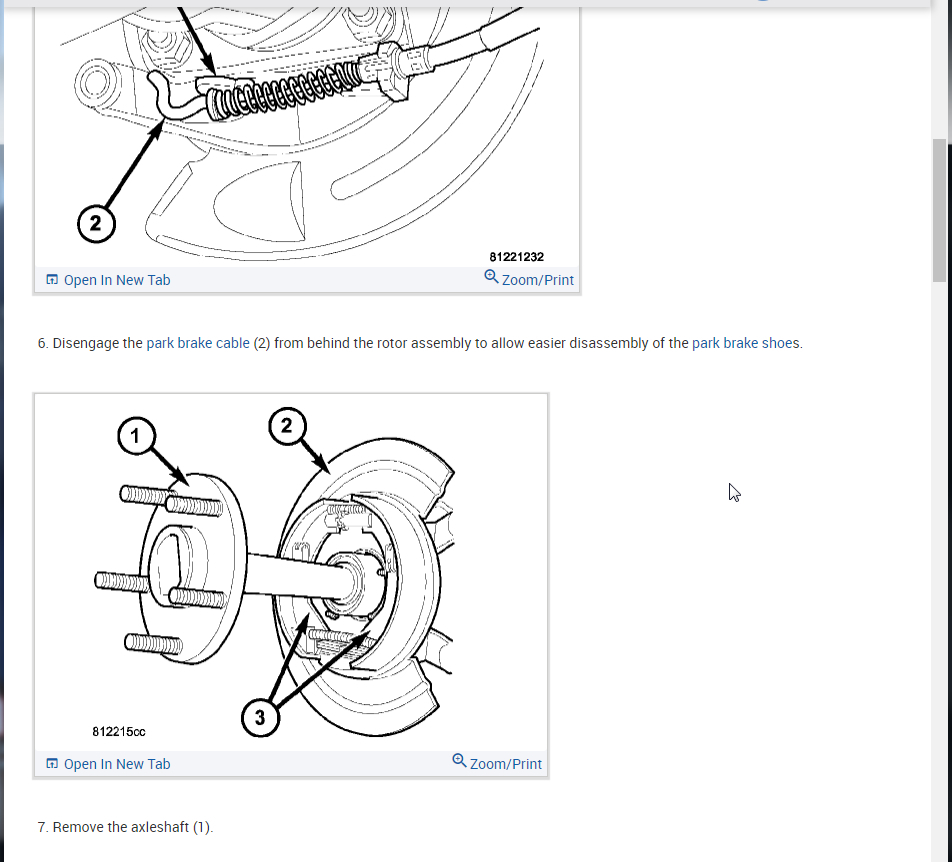 2

81221232

Open In New Tab

Zoom/Print

6. Disengage the park brake cable (2) from behind the rotor assembly to allow easier disassembly of the park brake shoes.

1

2

3

812215cc

Open In New Tab

Zoom/Print

7. Remove the axleshaft (1).