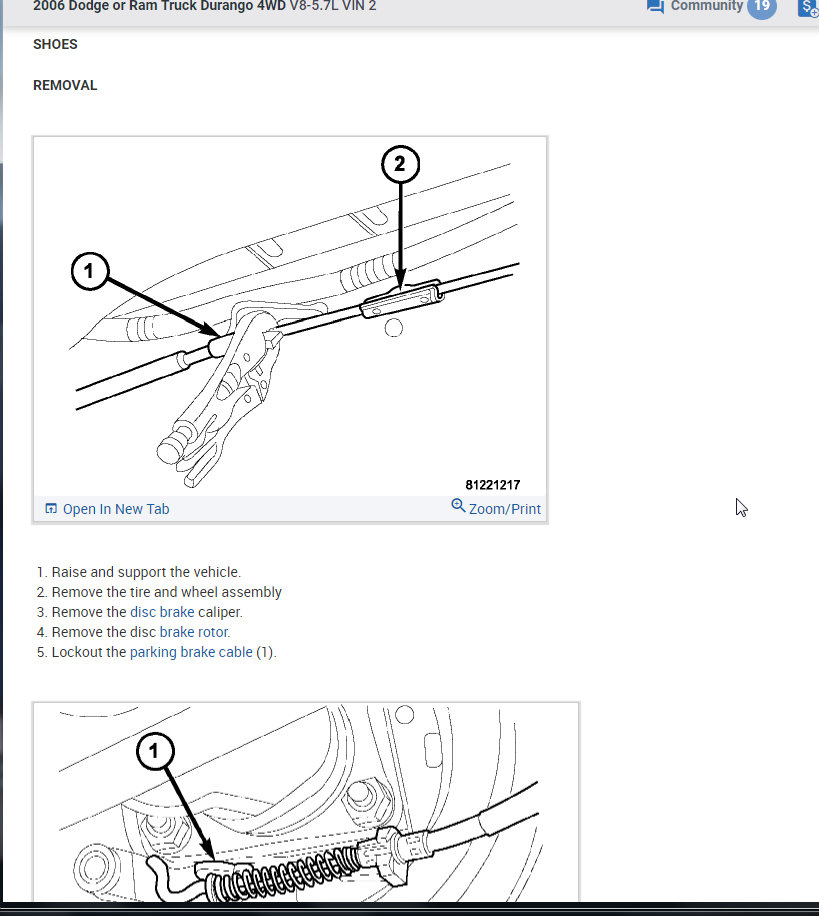 2006 Dodge or Ram Truck Durango 4WD V8-5.7L VIN 2

Community 19

SHOES

REMOVAL

2

1

81221217

Open In New Tab

Zoom/Print

1. Raise and support the vehicle.
2. Remove the tire and wheel assembly
3. Remove the disc brake caliper.
4. Remove the disc brake rotor.
5. Lockout the parking brake cable (1).

1