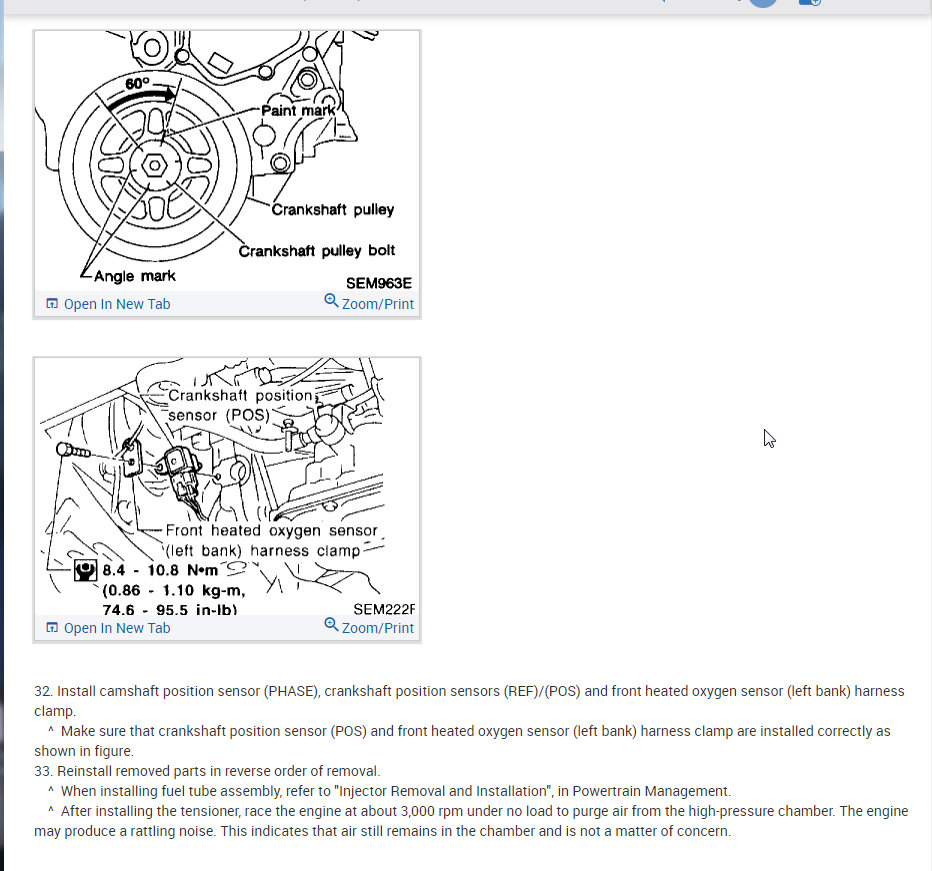 60°

Paint mark

Crankshaft pulley

Crankshaft pulley bolt

Angle mark

SEM963E

Open In New Tab Zoom/Print

Crankshaft position sensor (POS)

Front heated oxygen sensor (left bank) harness clamp

8.4 - 10.8 N•m (0.86 - 1.10 kg-m, 74.6 - 95.5 in-lb)

SEM222F

Open In New Tab Zoom/Print

32. Install camshaft position sensor (PHASE), crankshaft position sensors (REF)/(POS) and front heated oxygen sensor (left bank) harness clamp.
^ Make sure that crankshaft position sensor (POS) and front heated oxygen sensor (left bank) harness clamp are installed correctly as shown in figure.
33. Reinstall removed parts in reverse order of removal.
^ When installing fuel tube assembly, refer to "Injector Removal and Installation", in Powertrain Management.
^ After installing the tensioner, race the engine at about 3,000 rpm under no load to purge air from the high-pressure chamber. The engine may produce a rattling noise. This indicates that air still remains in the chamber and is not a matter of concern.