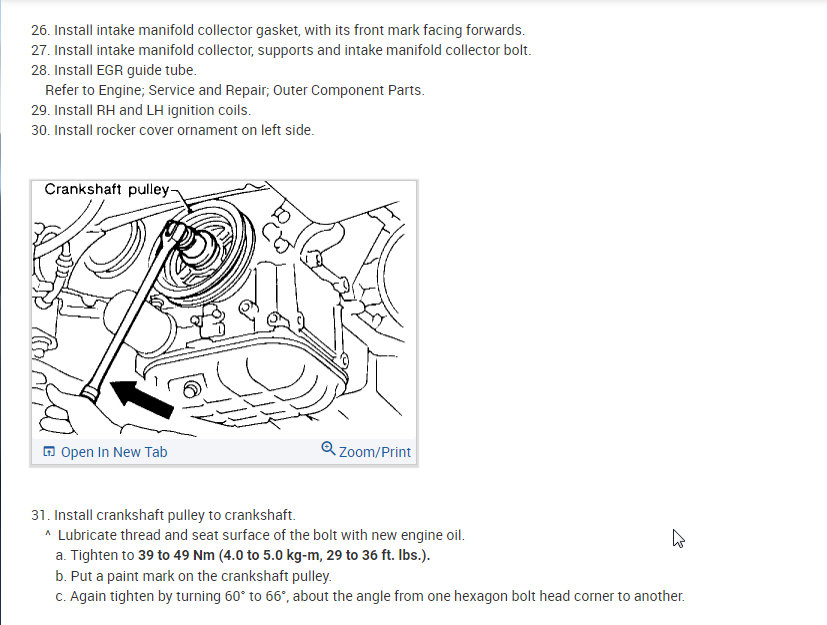 26. Install intake manifold collector gasket, with its front mark facing forwards.
27. Install intake manifold collector, supports and intake manifold collector bolt.
28. Install EGR guide tube.
Refer to Engine; Service and Repair; Outer Component Parts.
29. Install RH and LH ignition coils.
30. Install rocker cover ornament on left side.

Crankshaft pulley

Open In New Tab
Zoom/Print

31. Install crankshaft pulley to crankshaft.
^ Lubricate thread and seat surface of the bolt with new engine oil.
a. Tighten to 39 to 49 Nm (4.0 to 5.0 kg-m, 29 to 36 ft. lbs.).
b. Put a paint mark on the crankshaft pulley.
c. Again tighten by turning 60° to 66°, about the angle from one hexagon bolt head corner to another.