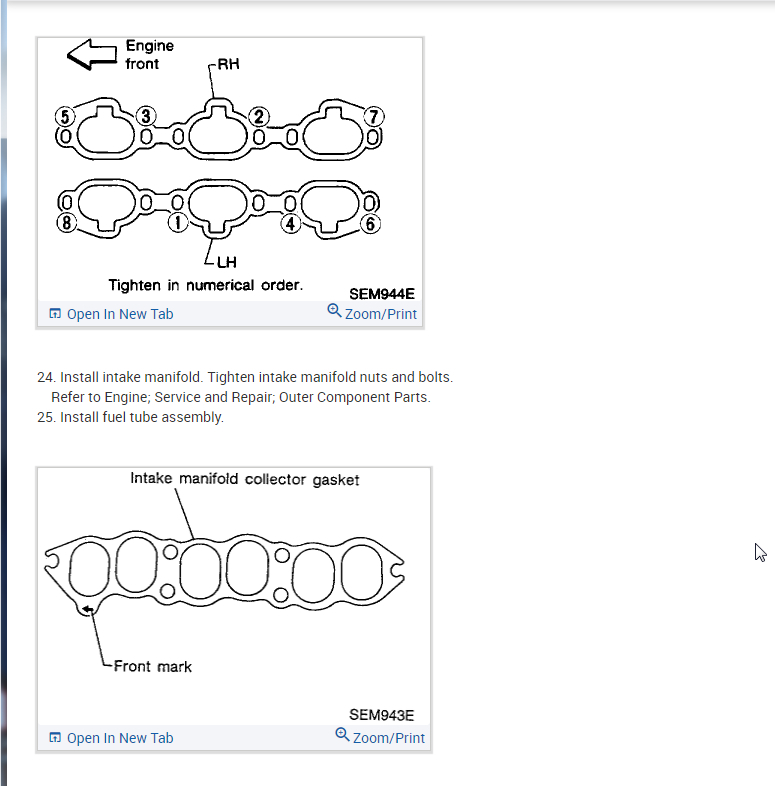 Engine front

RH

5 3 2 7

8 1 4 6

LH

Tighten in numerical order.

SEM944E

Open In New Tab

Zoom/Print

24. Install intake manifold. Tighten intake manifold nuts and bolts. Refer to Engine; Service and Repair; Outer Component Parts.
25. Install fuel tube assembly.

Intake manifold collector gasket

Front mark

SEM943E

Open In New Tab

Zoom/Print