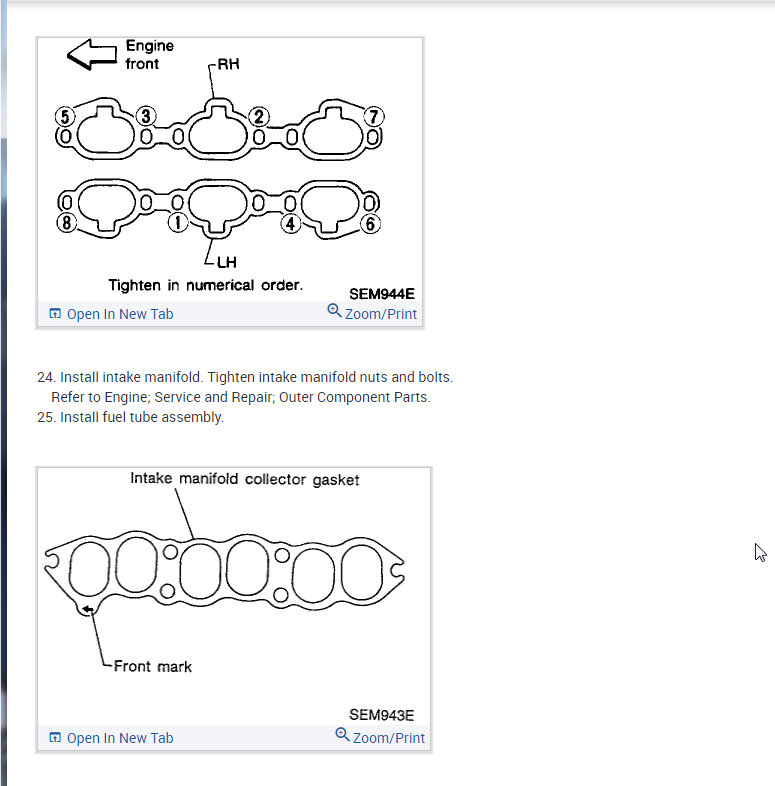 Engine front

RH

5 3 2 7

8 1 4 6

LH

Tighten in numerical order.

SEM944E

Open In New Tab

Zoom/Print

24. Install intake manifold. Tighten intake manifold nuts and bolts. Refer to Engine; Service and Repair; Outer Component Parts.
25. Install fuel tube assembly.

Intake manifold collector gasket

Front mark

SEM943E

Open In New Tab

Zoom/Print