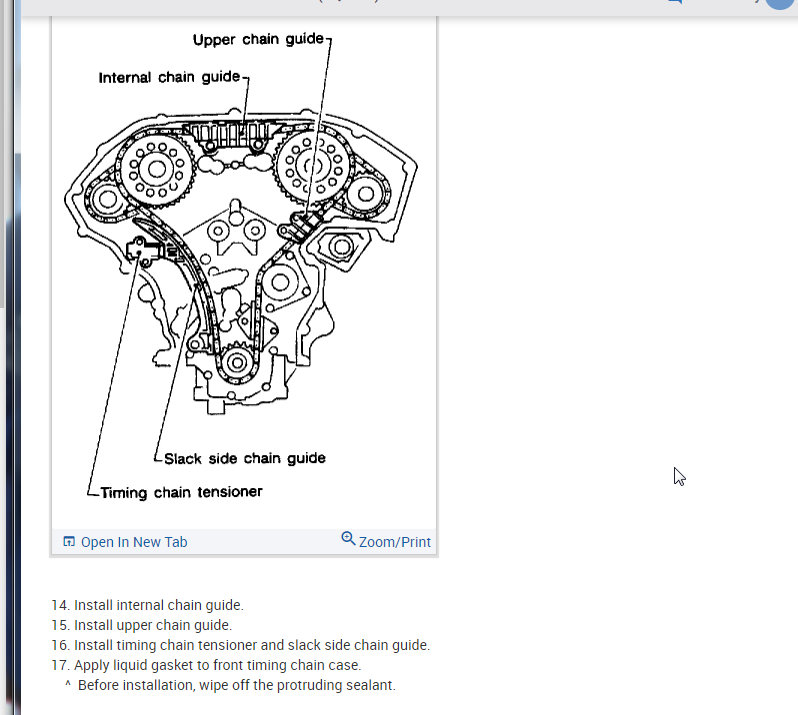 Upper chain guide

Internal chain guide

Slack side chain guide

Timing chain tensioner

Open In New Tab

Zoom/Print

14. Install internal chain guide.
15. Install upper chain guide.
16. Install timing chain tensioner and slack side chain guide.
17. Apply liquid gasket to front timing chain case.
^ Before installation, wipe off the protruding sealant.