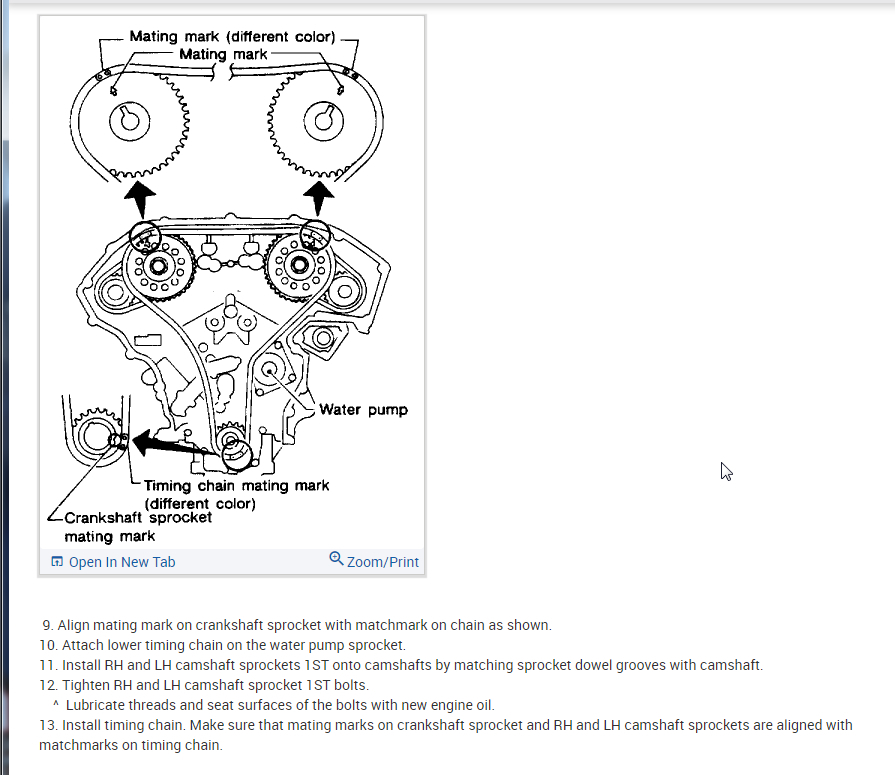 Mating mark (different color)
Mating mark

Water pump

Timing chain mating mark
(different color)
Crankshaft sprocket
mating mark

Open In New Tab
Zoom/Print

9. Align mating mark on crankshaft sprocket with matchmark on chain as shown.
10. Attach lower timing chain on the water pump sprocket.
11. Install RH and LH camshaft sprockets 1ST onto camshafts by matching sprocket dowel grooves with camshaft.
12. Tighten RH and LH camshaft sprocket 1ST bolts.
^ Lubricate threads and seat surfaces of the bolts with new engine oil.
13. Install timing chain. Make sure that mating marks on crankshaft sprocket and RH and LH camshaft sprockets are aligned with matchmarks on timing chain.