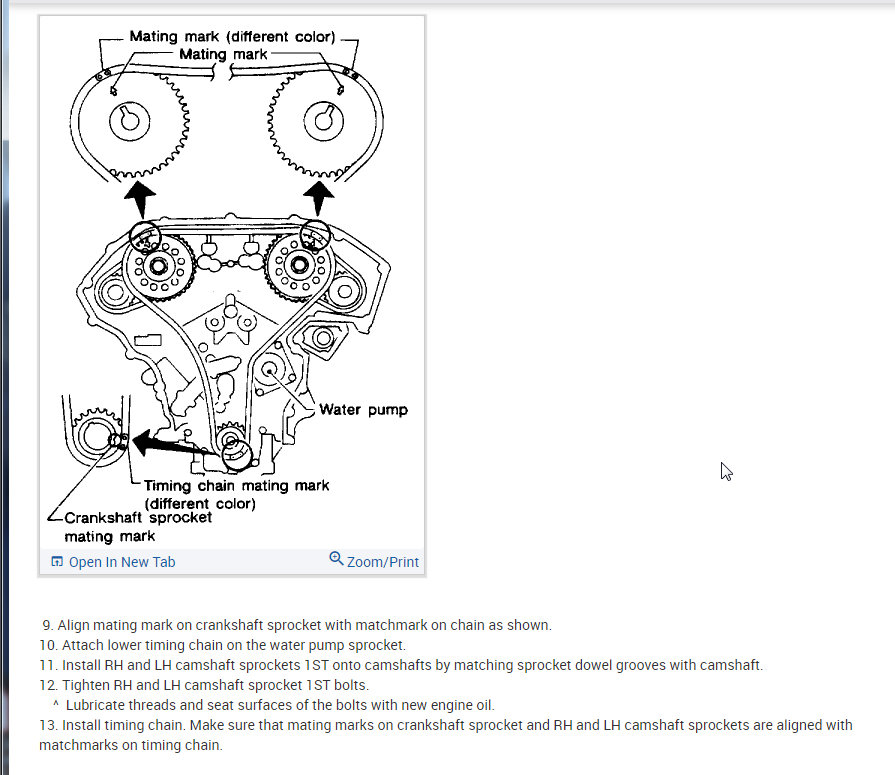 Mating mark (different color)
Mating mark

Water pump

Timing chain mating mark (different color)

Crankshaft sprocket mating mark

Open In New Tab
Zoom/Print

9. Align mating mark on crankshaft sprocket with matchmark on chain as shown.
10. Attach lower timing chain on the water pump sprocket.
11. Install RH and LH camshaft sprockets 1ST onto camshafts by matching sprocket dowel grooves with camshaft.
12. Tighten RH and LH camshaft sprocket 1ST bolts.
^ Lubricate threads and seat surfaces of the bolts with new engine oil.
13. Install timing chain. Make sure that mating marks on crankshaft sprocket and RH and LH camshaft sprockets are aligned with matchmarks on timing chain.