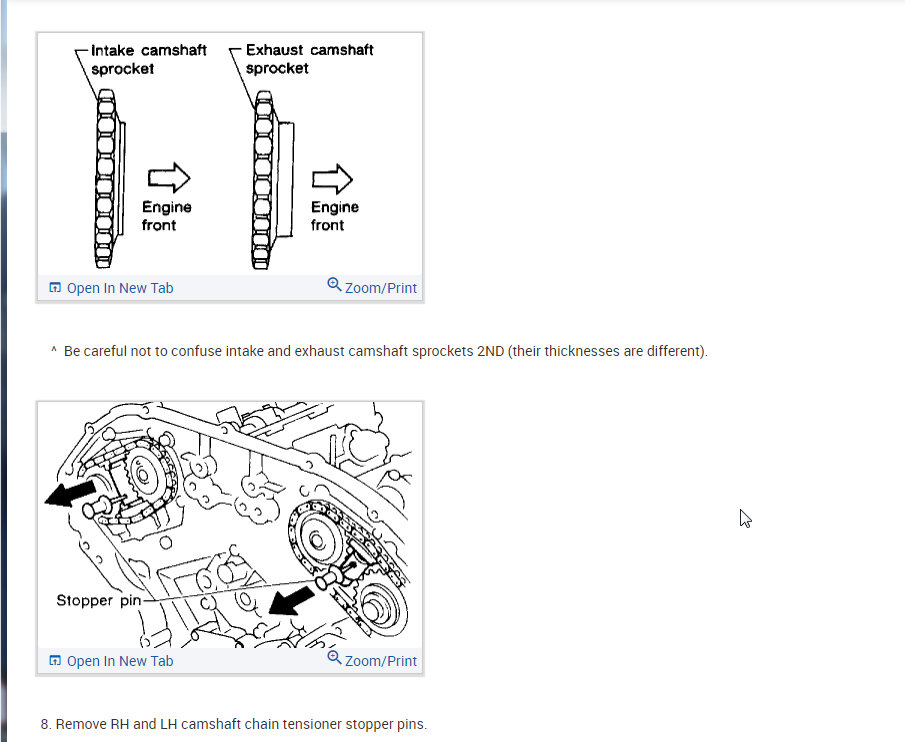 Intake camshaft sprocket

Exhaust camshaft sprocket

Engine front

Engine front

Open In New Tab

Zoom/Print

^ Be careful not to confuse intake and exhaust camshaft sprockets 2ND (their thicknesses are different).

Stopper pin

Open In New Tab

Zoom/Print

8. Remove RH and LH camshaft chain tensioner stopper pins.