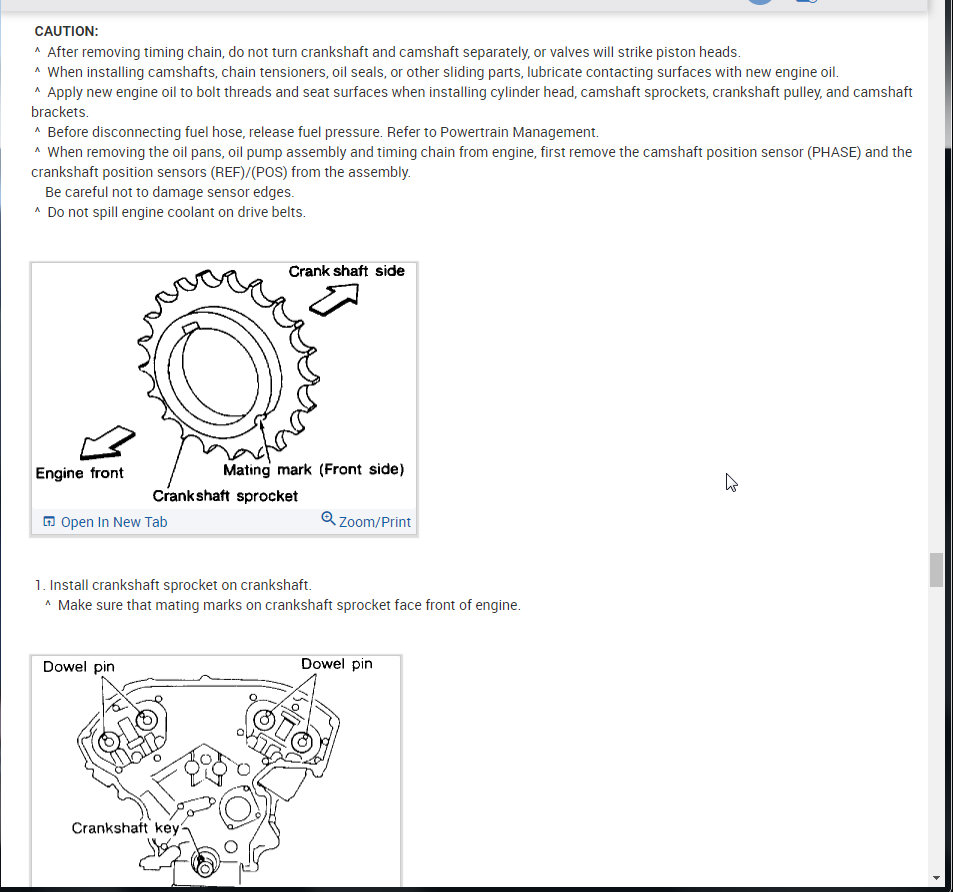 CAUTION:
^ After removing timing chain, do not turn crankshaft and camshaft separately, or valves will strike piston heads.
^ When installing camshafts, chain tensioners, oil seals, or other sliding parts, lubricate contacting surfaces with new engine oil.
^ Apply new engine oil to bolt threads and seat surfaces when installing cylinder head, camshaft sprockets, crankshaft pulley, and camshaft brackets.
^ Before disconnecting fuel hose, release fuel pressure. Refer to Powertrain Management.
^ When removing the oil pans, oil pump assembly and timing chain from engine, first remove the camshaft position sensor (PHASE) and the crankshaft position sensors (REF)/(POS) from the assembly.
Be careful not to damage sensor edges.
^ Do not spill engine coolant on drive belts.

Crank shaft side
Engine front
Mating mark (Front side)
Crankshaft sprocket
Open In New Tab
Zoom/Print

1. Install crankshaft sprocket on crankshaft.
^ Make sure that mating marks on crankshaft sprocket face front of engine.

Dowel pin
Dowel pin
Crankshaft key