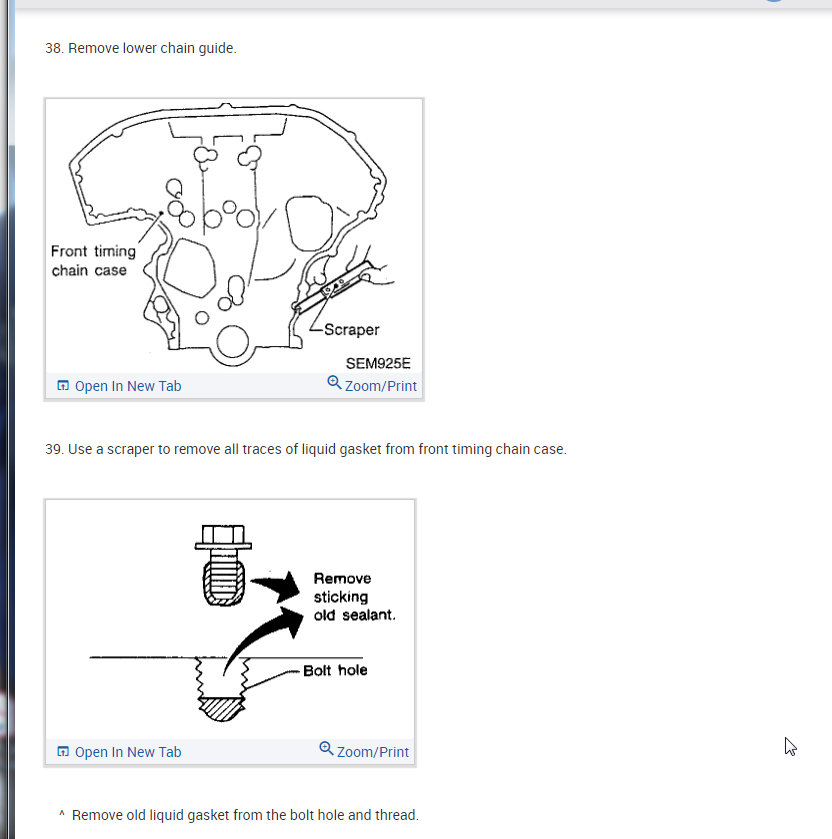 38. Remove lower chain guide.

Front timing chain case

Scraper

SEM925E

Open In New Tab

Zoom/Print

39. Use a scraper to remove all traces of liquid gasket from front timing chain case.

Remove sticking old sealant.

Bolt hole

Open In New Tab

Zoom/Print

^ Remove old liquid gasket from the bolt hole and thread.