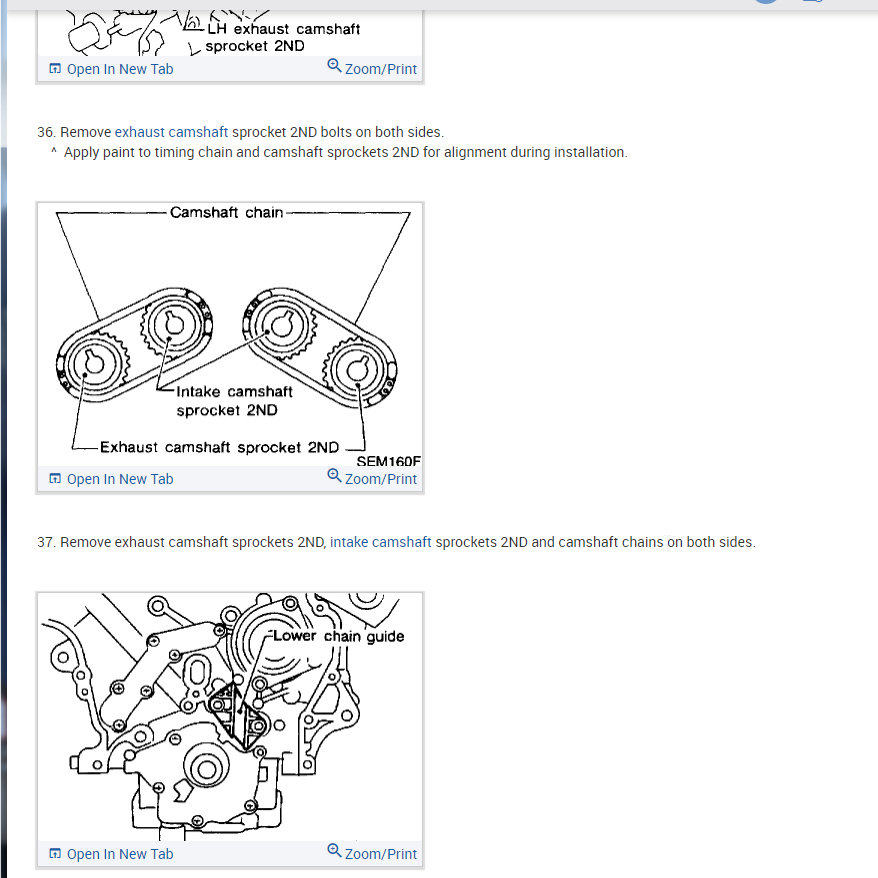 LH exhaust camshaft sprocket 2ND

Open In New Tab
Zoom/Print

36. Remove exhaust camshaft sprocket 2ND bolts on both sides.
^ Apply paint to timing chain and camshaft sprockets 2ND for alignment during installation.

Camshaft chain
Intake camshaft sprocket 2ND
Exhaust camshaft sprocket 2ND
SEM160F

Open In New Tab
Zoom/Print

37. Remove exhaust camshaft sprockets 2ND, intake camshaft sprockets 2ND and camshaft chains on both sides.

Lower chain guide

Open In New Tab
Zoom/Print