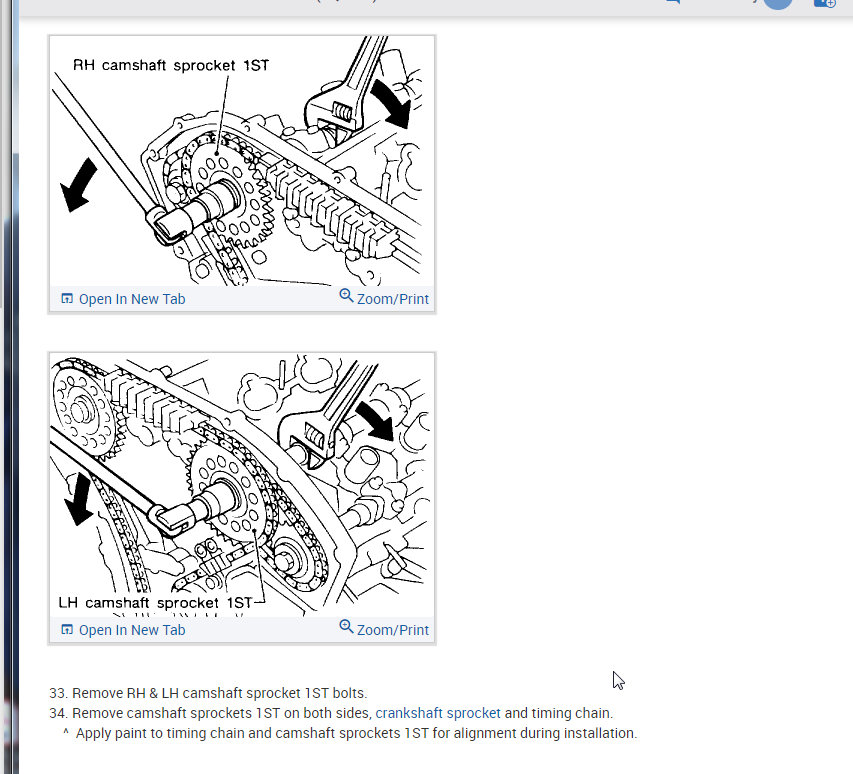 RH camshaft sprocket 1ST

Open In New Tab
Zoom/Print

LH camshaft sprocket 1ST

Open In New Tab
Zoom/Print

33. Remove RH & LH camshaft sprocket 1ST bolts.
34. Remove camshaft sprockets 1ST on both sides, crankshaft sprocket and timing chain.
^ Apply paint to timing chain and camshaft sprockets 1ST for alignment during installation.