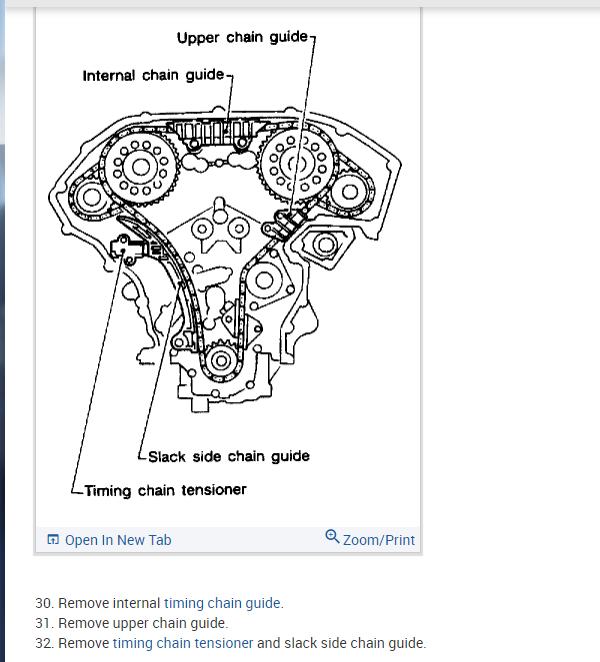 Upper chain guide
Internal chain guide
Slack side chain guide
Timing chain tensioner

Open In New Tab
Zoom/Print

30. Remove internal timing chain guide.
31. Remove upper chain guide.
32. Remove timing chain tensioner and slack side chain guide.