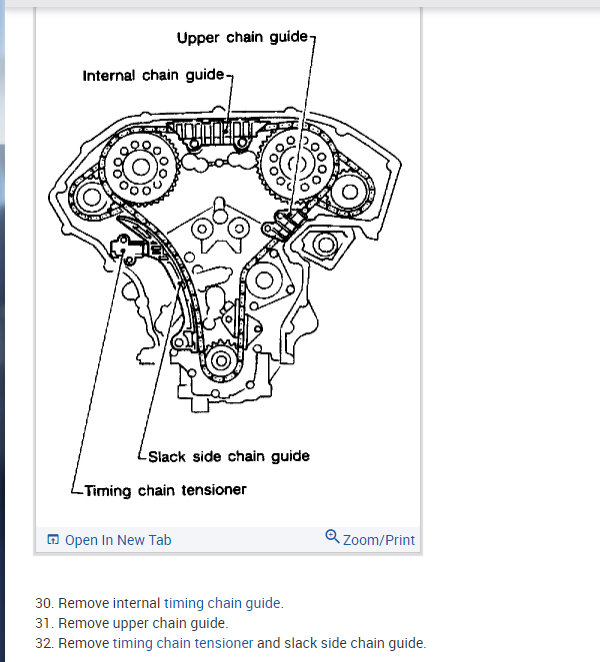 Upper chain guide
Internal chain guide
Slack side chain guide
Timing chain tensioner

Open In New Tab
Zoom/Print

30. Remove internal timing chain guide.
31. Remove upper chain guide.
32. Remove timing chain tensioner and slack side chain guide.