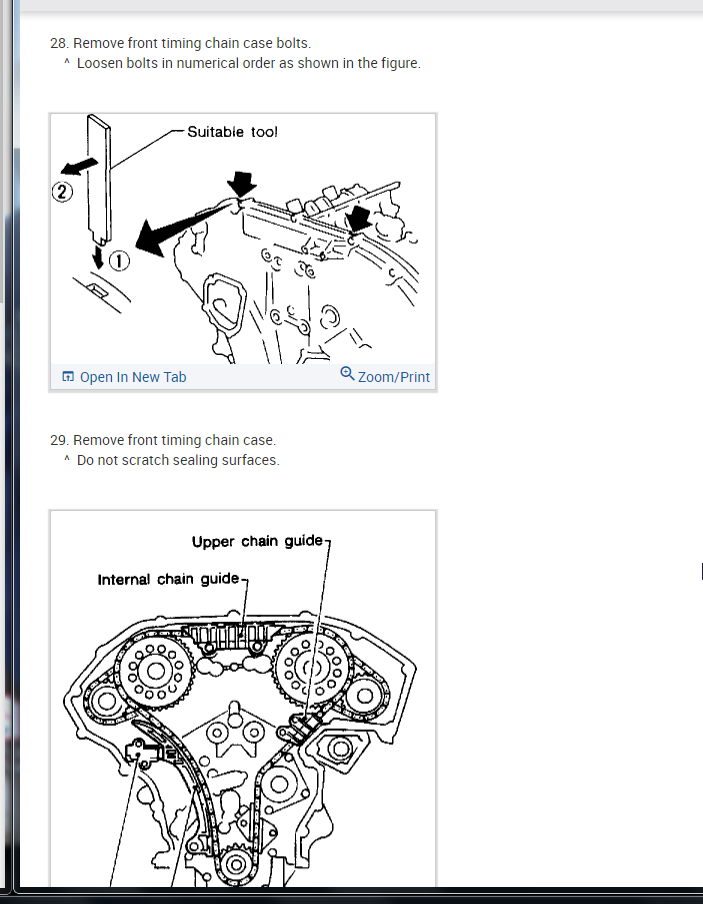 28. Remove front timing chain case bolts.
^ Loosen bolts in numerical order as shown in the figure.

Suitable tool

②

①

Open In New Tab

Zoom/Print

29. Remove front timing chain case.
^ Do not scratch sealing surfaces.

Upper chain guide

Internal chain guide