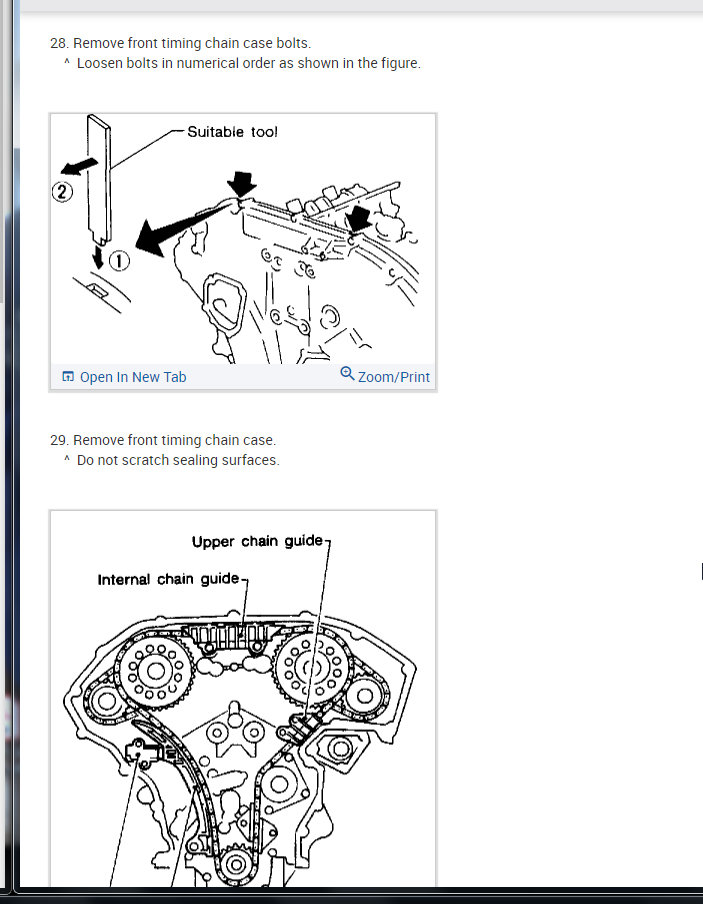 28. Remove front timing chain case bolts.
^ Loosen bolts in numerical order as shown in the figure.

Suitable tool
②
①

Open In New Tab
Zoom/Print

29. Remove front timing chain case.
^ Do not scratch sealing surfaces.

Upper chain guide
Internal chain guide