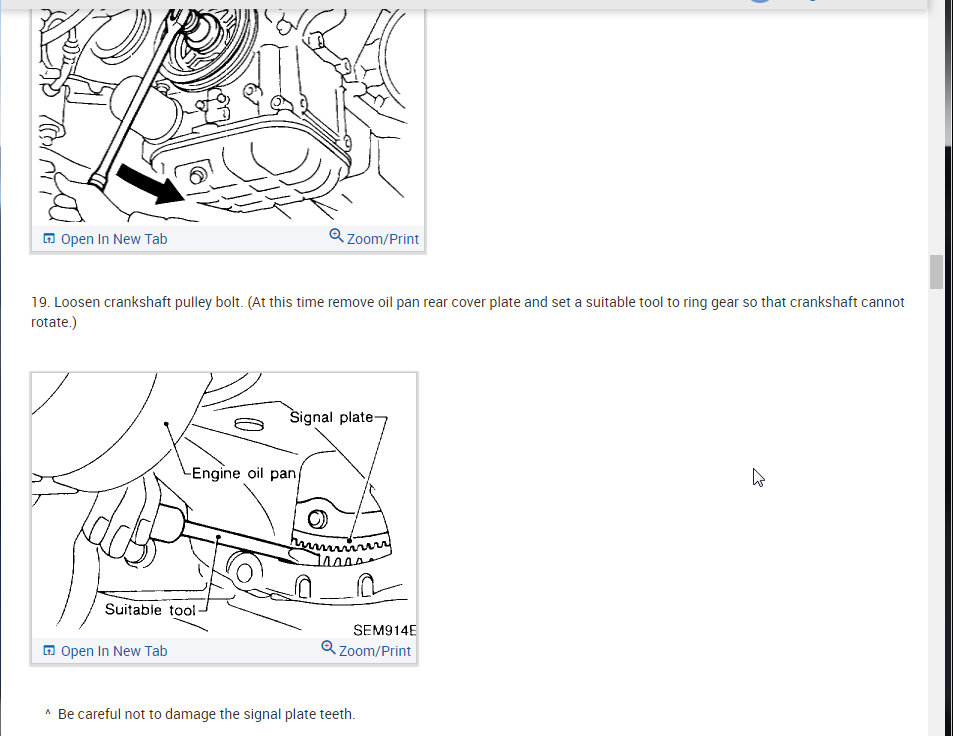 Open In New Tab
Zoom/Print

19. Loosen crankshaft pulley bolt. (At this time remove oil pan rear cover plate and set a suitable tool to ring gear so that crankshaft cannot rotate.)

Signal plate
Engine oil pan
Suitable tool
SEM914E

Open In New Tab
Zoom/Print

^ Be careful not to damage the signal plate teeth.