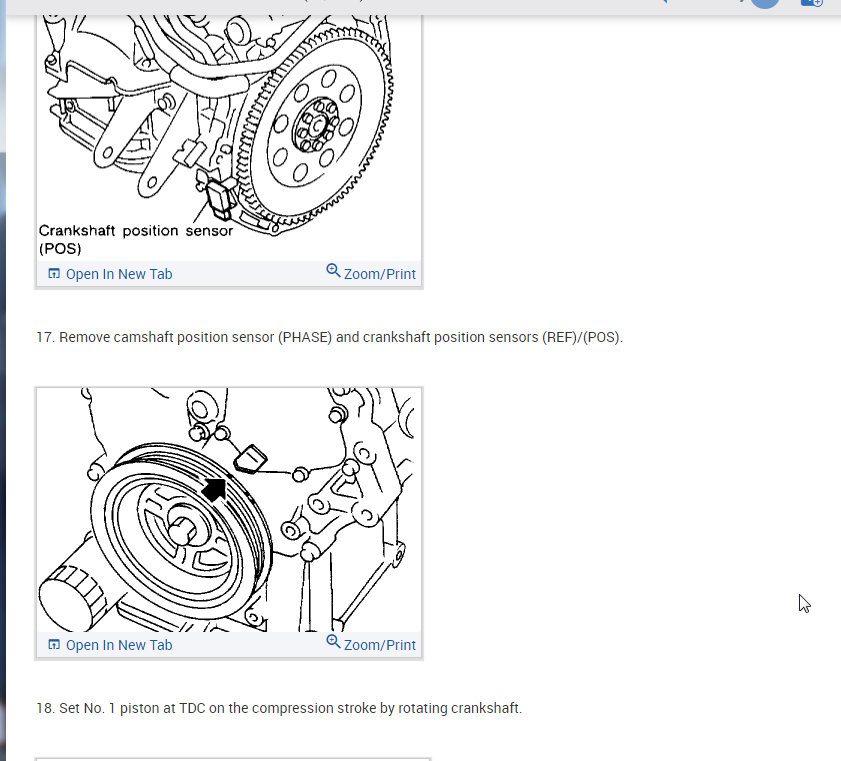 Crankshaft position sensor (POS)

Open In New Tab

Zoom/Print

17. Remove camshaft position sensor (PHASE) and crankshaft position sensors (REF)/(POS).

Open In New Tab

Zoom/Print

18. Set No. 1 piston at TDC on the compression stroke by rotating crankshaft.