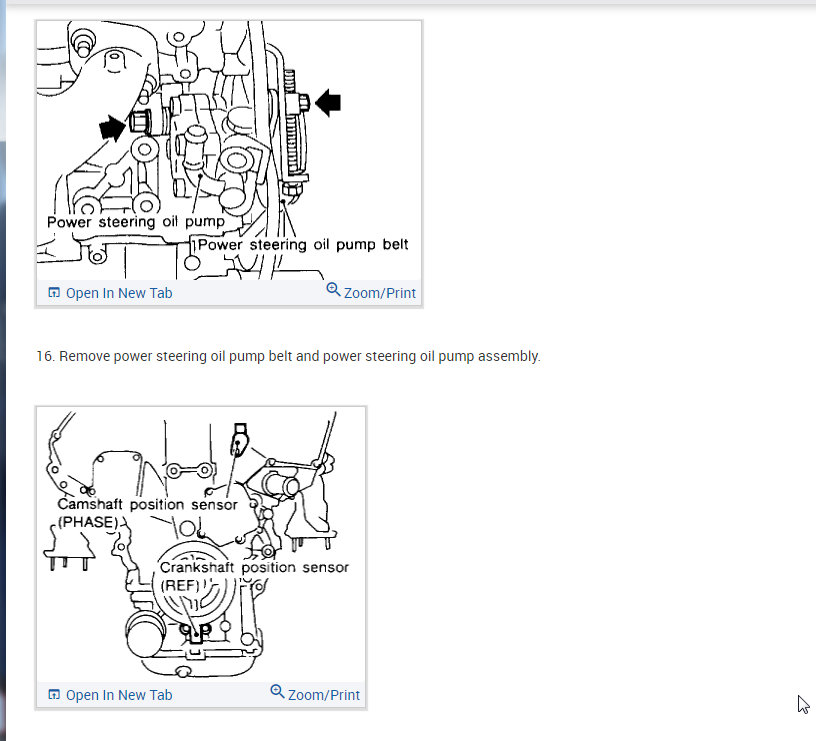 Power steering oil pump
Power steering oil pump belt

Open In New Tab
Zoom/Print

16. Remove power steering oil pump belt and power steering oil pump assembly.

Camshaft position sensor (PHASE)
Crankshaft position sensor (REF)

Open In New Tab
Zoom/Print