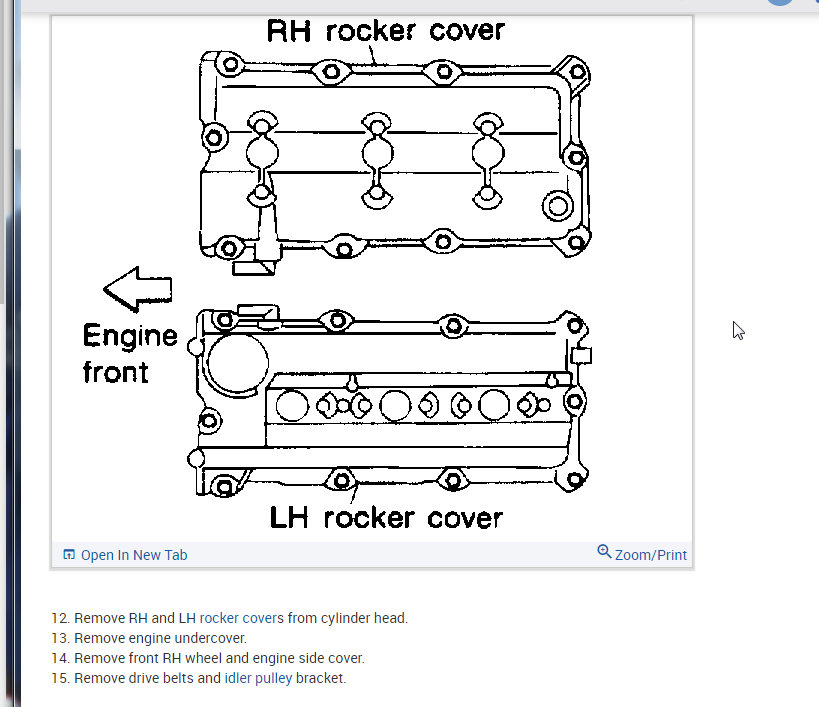 RH rocker cover

Engine front

LH rocker cover

Open In New Tab

Zoom/Print

12. Remove RH and LH rocker covers from cylinder head.
13. Remove engine undercover.
14. Remove front RH wheel and engine side cover.
15. Remove drive belts and idler pulley bracket.