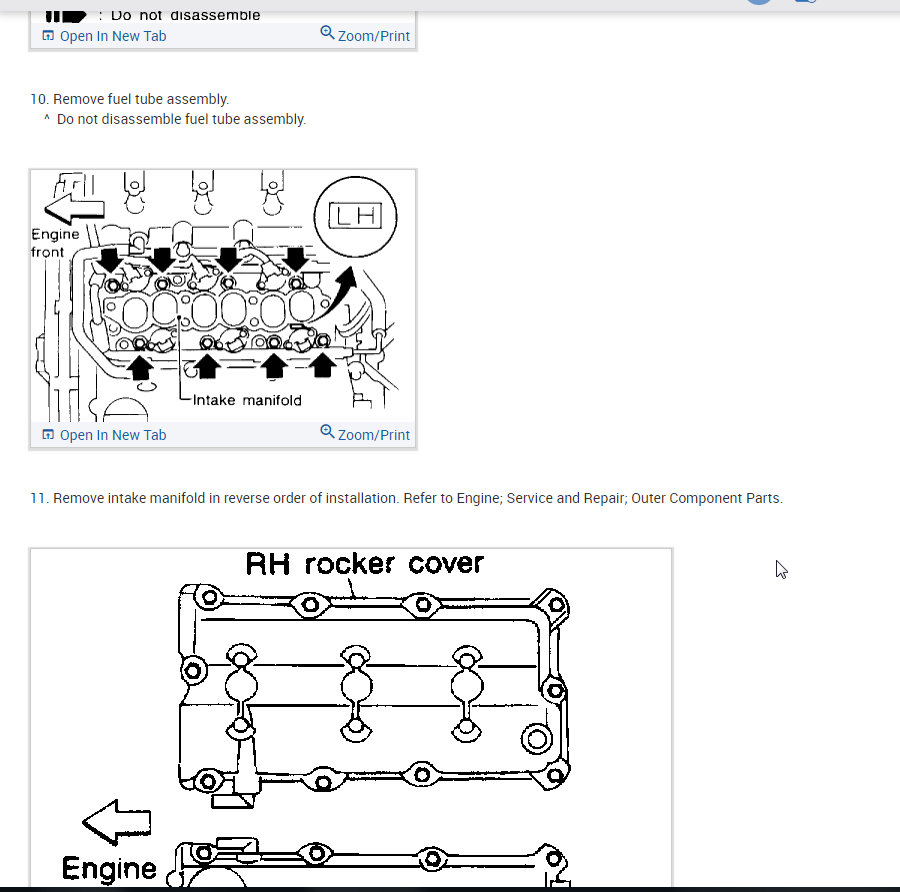 : Do not disassemble
Open In New Tab
Zoom/Print

10. Remove fuel tube assembly.
^ Do not disassemble fuel tube assembly.

Engine front
LH
Intake manifold
Open In New Tab
Zoom/Print

11. Remove intake manifold in reverse order of installation. Refer to Engine; Service and Repair; Outer Component Parts.

RH rocker cover
Engine