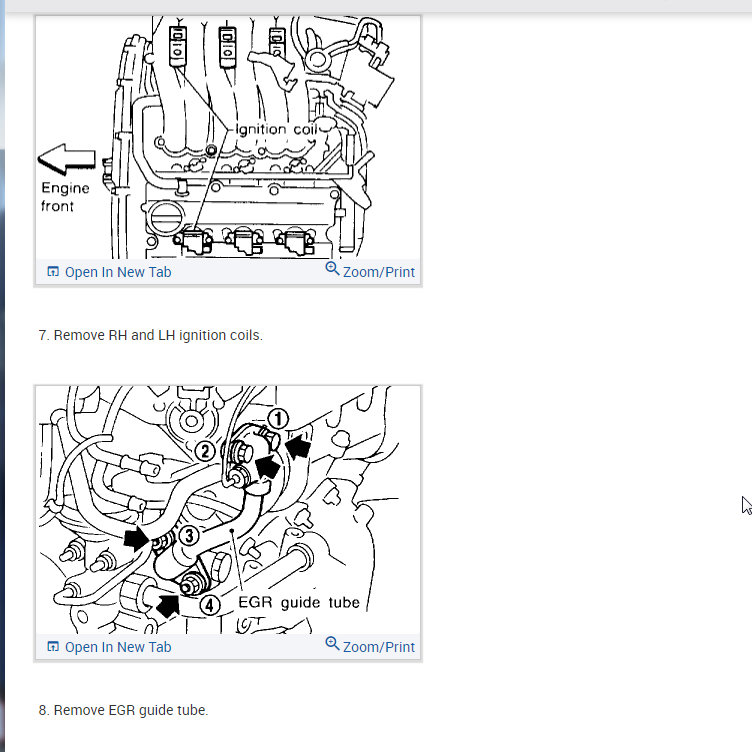 Ignition coil
Engine front
Open In New Tab
Zoom/Print

7. Remove RH and LH ignition coils.

①
②
③
④
EGR guide tube
Open In New Tab
Zoom/Print

8. Remove EGR guide tube.