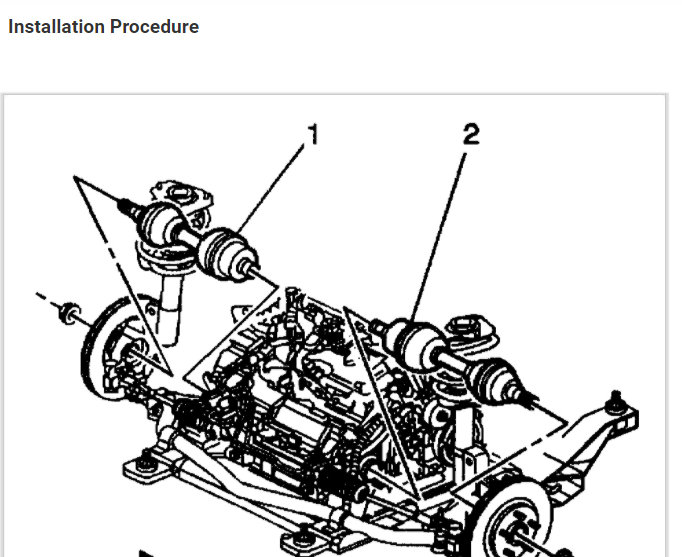 Installation Procedure

1

2