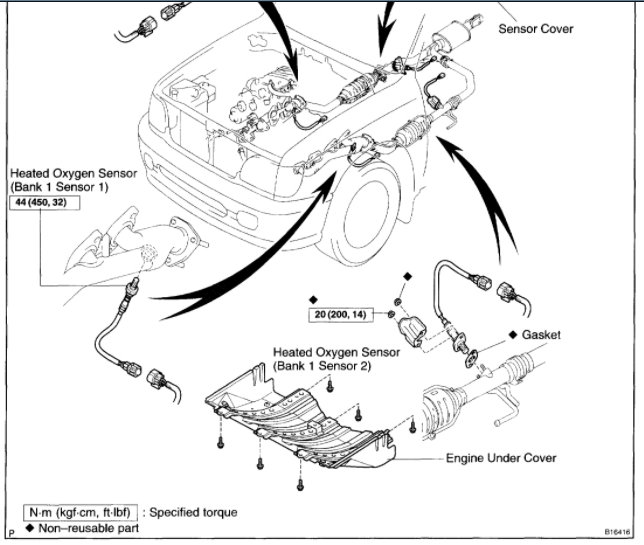 Sensor Cover

Heated Oxygen Sensor
(Bank 1 Sensor 1)
44 (450, 32)

◆
◆
20 (200, 14)

◆ Gasket

Heated Oxygen Sensor
(Bank 1 Sensor 2)

Engine Under Cover

N·m (kgf·cm, ft·lbf) : Specified torque
◆ Non–reusable part

P

B16416