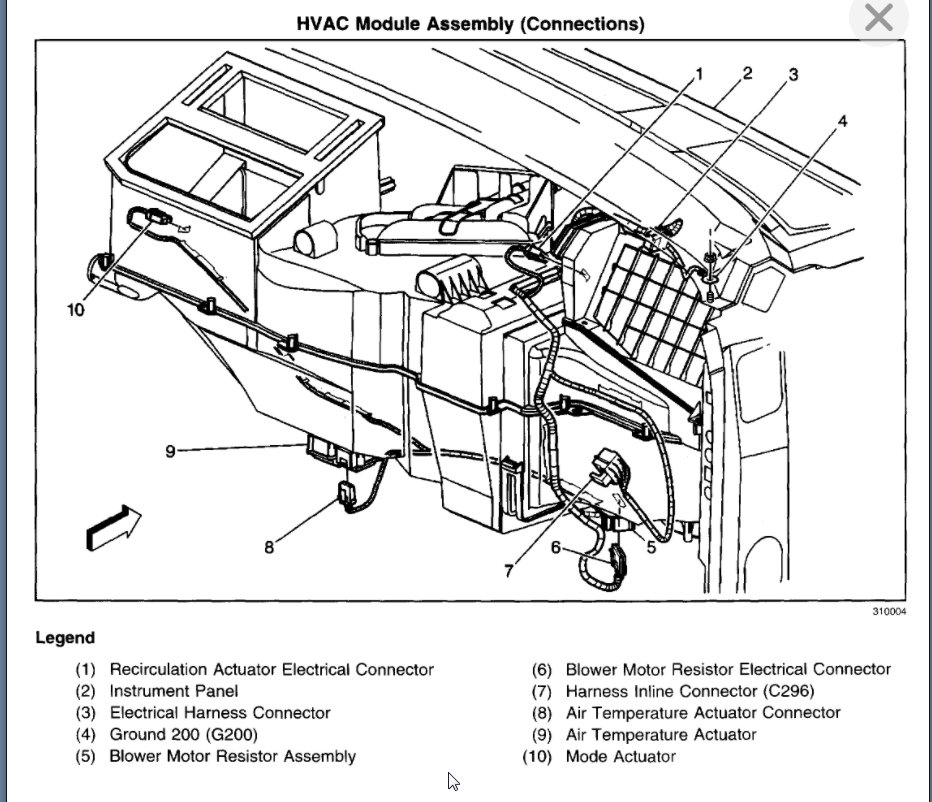 HVAC Module Assembly (Connections)

1
2
3
4
10
9
8
7
6
5

310004

Legend

(1) Recirculation Actuator Electrical Connector
(2) Instrument Panel
(3) Electrical Harness Connector
(4) Ground 200 (G200)
(5) Blower Motor Resistor Assembly

(6) Blower Motor Resistor Electrical Connector
(7) Harness Inline Connector (C296)
(8) Air Temperature Actuator Connector
(9) Air Temperature Actuator
(10) Mode Actuator