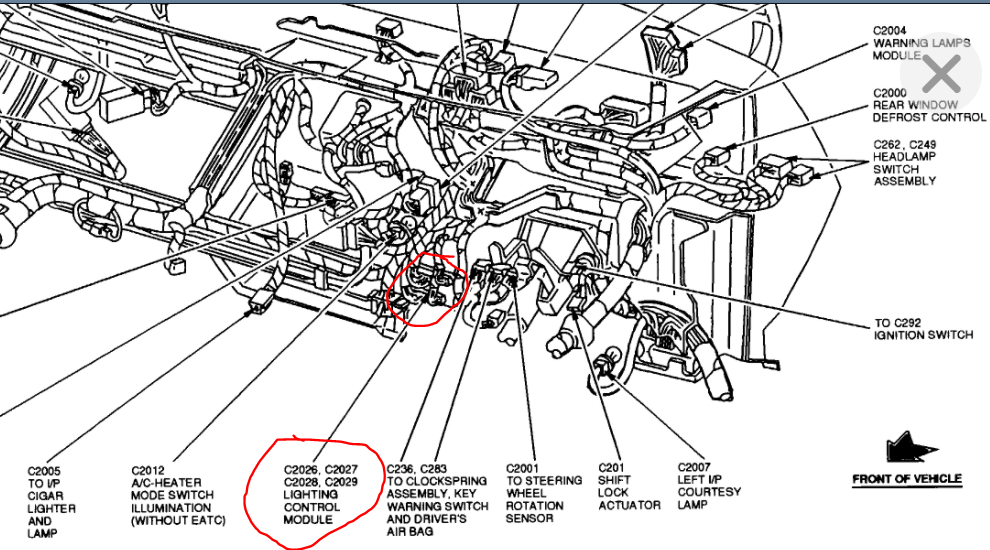 C2004
WARNING LAMPS
MODULE

C2000
REAR WINDOW
DEFROST CONTROL

C262, C249
HEADLAMP
SWITCH
ASSEMBLY

TO C292
IGNITION SWITCH

C2005
TO I/P
CIGAR
LIGHTER
AND
LAMP

C2012
A/C-HEATER
MODE SWITCH
ILLUMINATION
(WITHOUT EATC)

C2026, C2027
C2028, C2029
LIGHTING
CONTROL
MODULE

C236, C283
TO CLOCKSPRING
ASSEMBLY, KEY
WARNING SWITCH
AND DRIVER'S
AIR BAG

C2001
TO STEERING
WHEEL
ROTATION
SENSOR

C201
SHIFT
LOCK
ACTUATOR

C2007
LEFT I/P
COURTESY
LAMP

FRONT OF VEHICLE